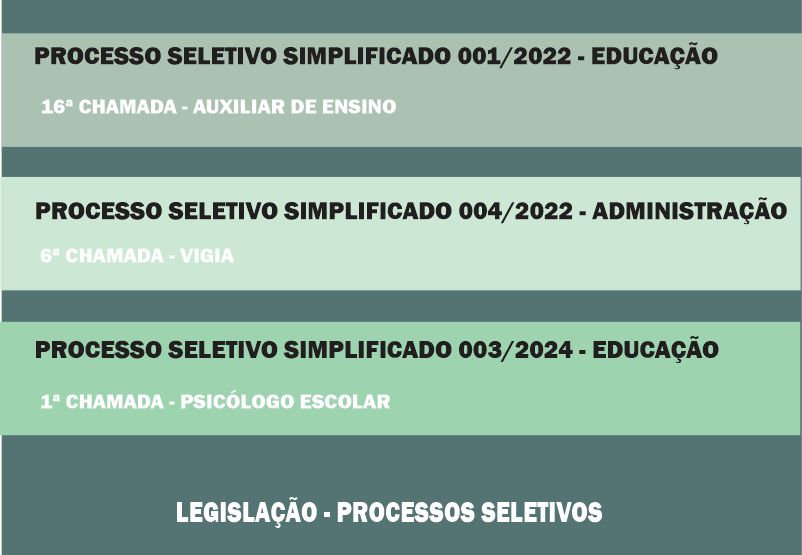 PROCESSO SELETIVO SIMPLIFICADO 001/2022 - EDUCAÇÃO

16ª CHAMADA - AUXILIAR DE ENSINO

PROCESSO SELETIVO SIMPLIFICADO 004/2022 - ADMINISTRAÇÃO

6ª CHAMADA - VIGIA

PROCESSO SELETIVO SIMPLIFICADO 003/2024 - EDUCAÇÃO

1ª CHAMADA - PSICÓLOGO ESCOLAR

LEGISLAÇÃO - PROCESSOS SELETIVOS